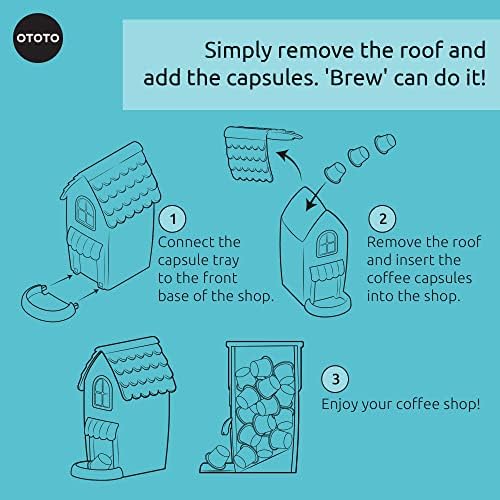 OTOTO

Simply remove the roof and add the capsules. 'Brew' can do it!

1
Connect the capsule tray to the front base of the shop.

2
Remove the roof and insert the coffee capsules into the shop.

3
Enjoy your coffee shop!